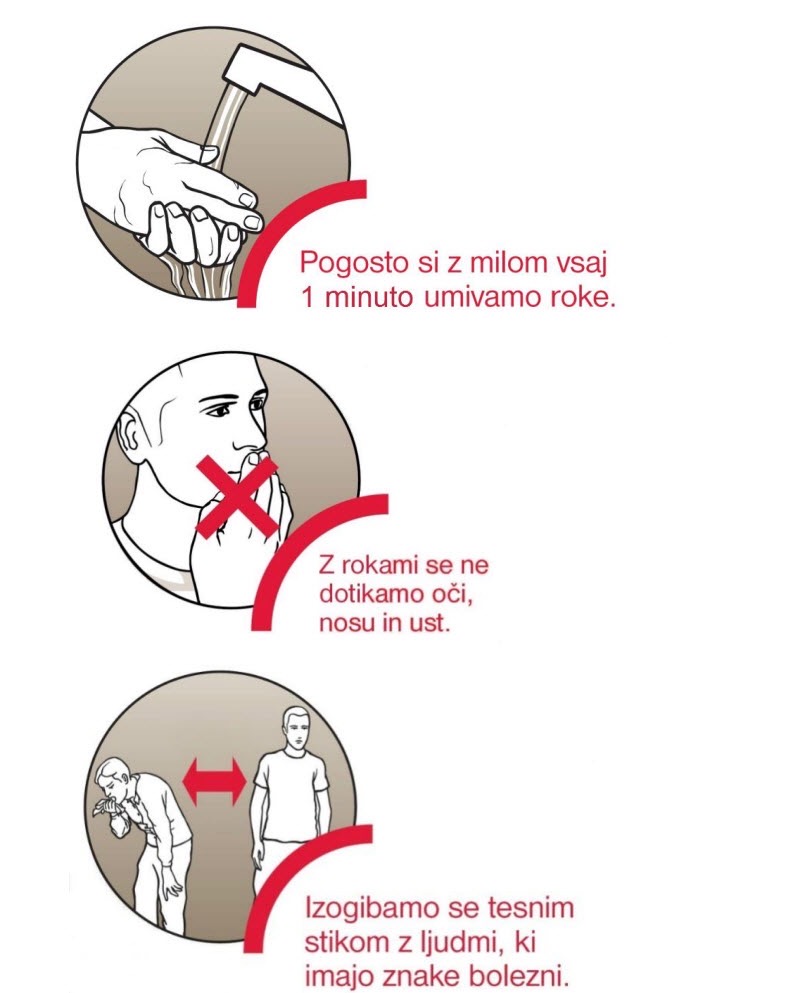 Pogosto si z milom vsaj 1 minuto umivamo roke.

Z rokami se ne dotikamo oči, nosu in ust.

Izogibamo se tesnim stikom z ljudmi, ki imajo znake bolezni.